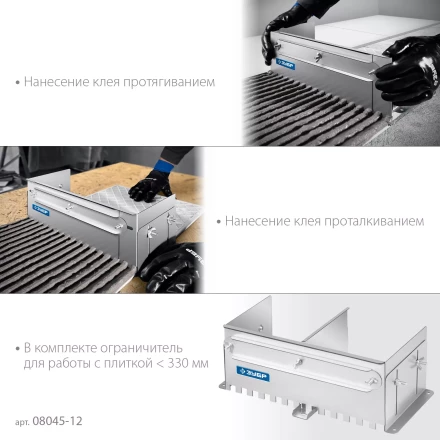 • Нанесение клея протягиванием

ЗУБР

ЗУБР

• Нанесение клея проталкиванием

• В комплекте ограничитель для работы с плиткой < 330 мм

ЗУБР

арт. 08045-12