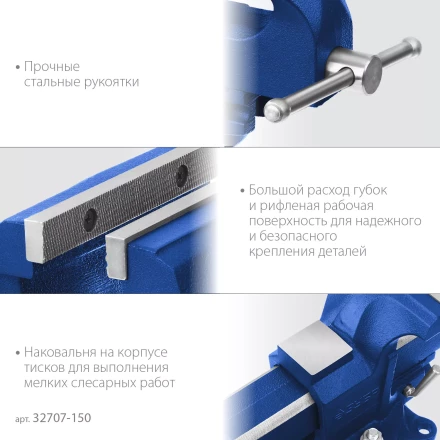 • Прочные стальные рукоятки

• Большой расход губок и рифленая рабочая поверхность для надежного и безопасного крепления деталей

• Наковальня на корпусе тисков для выполнения мелких слесарных работ

арт. 32707-150