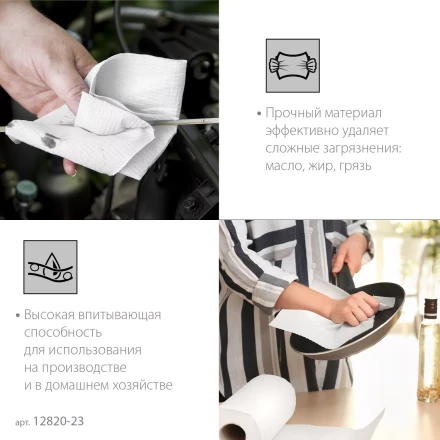 • Прочный материал эффективно удаляет сложные загрязнения: масло, жир, грязь

• Высокая впитывающая способность для использования на производстве и в домашнем хозяйстве

арт. 12820-23